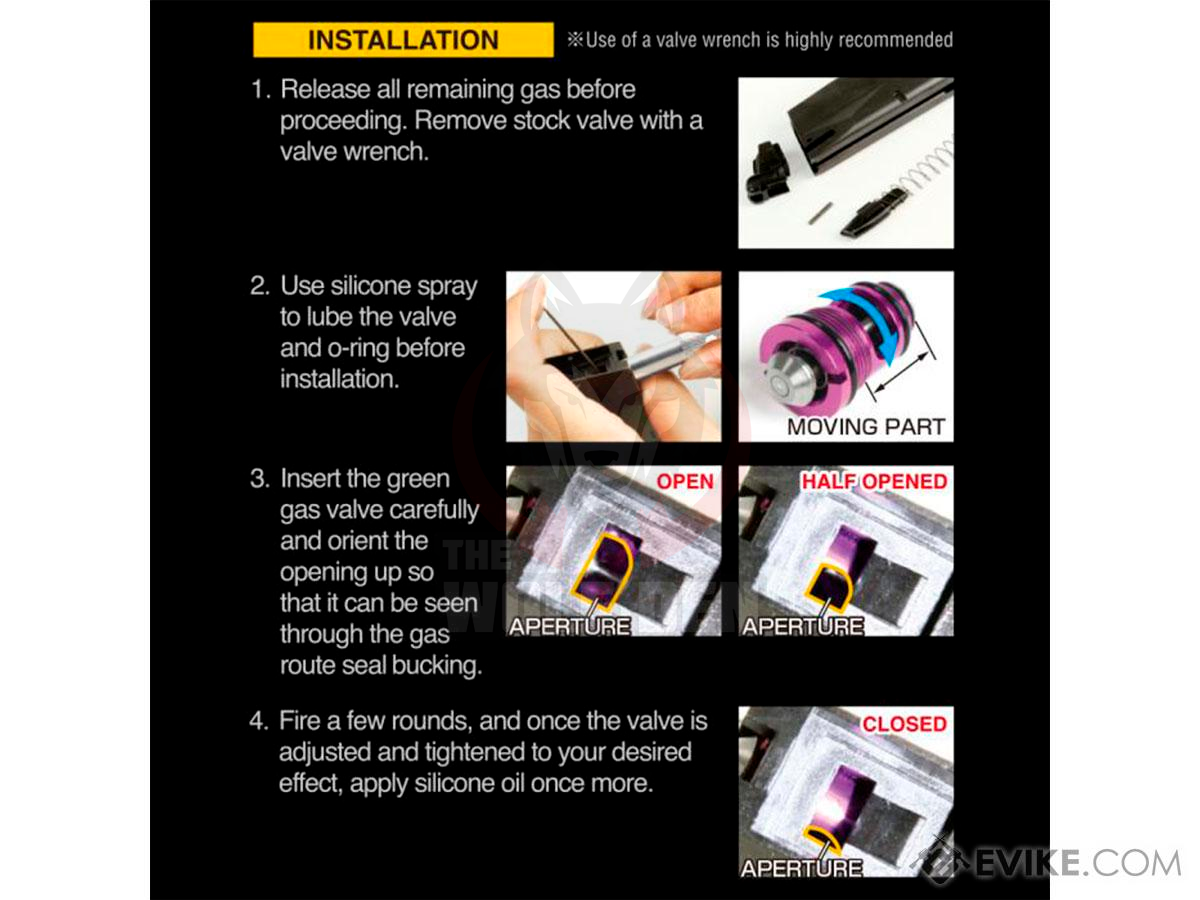 INSTALLATION ※Use of a valve wrench is highly recommended

1. Release all remaining gas before proceeding. Remove stock valve with a valve wrench.

2. Use silicone spray to lube the valve and o-ring before installation.

MOVING PART

3. Insert the green gas valve carefully and orient the opening up so that it can be seen through the gas route seal bucking.

OPEN

APERTURE

HALF OPENED

APERTURE

4. Fire a few rounds, and once the valve is adjusted and tightened to your desired effect, apply silicone oil once more.

CLOSED

APERTURE

EVIKE.COM